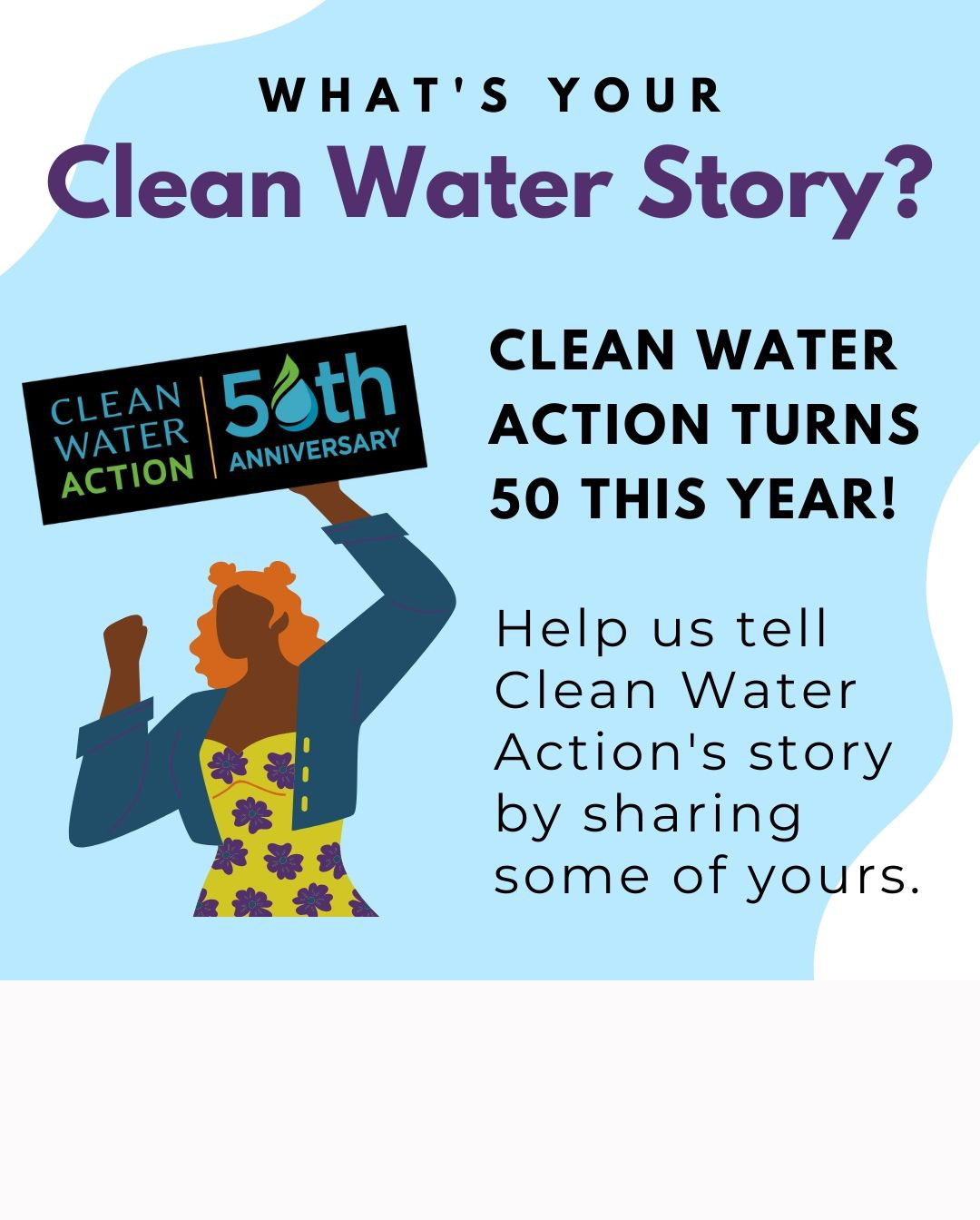 WHAT'S YOUR
Clean Water Story?

CLEAN WATER ACTION 50th ANNIVERSARY

CLEAN WATER ACTION TURNS 50 THIS YEAR!

Help us tell Clean Water Action's story by sharing some of yours.